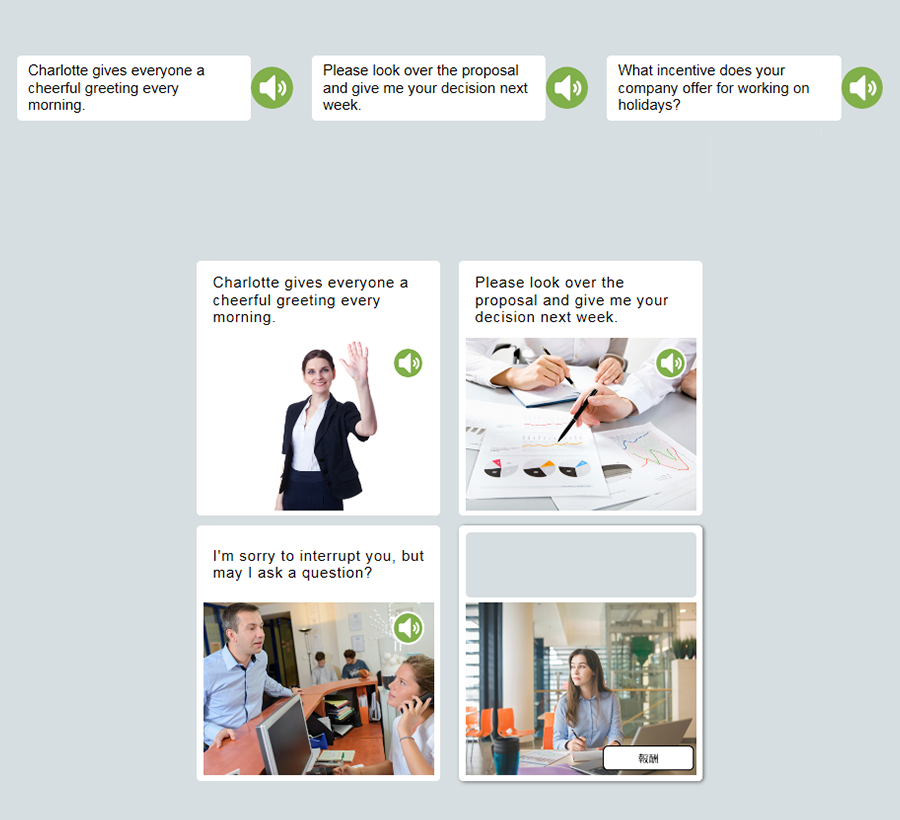 Charlotte gives everyone a cheerful greeting every morning.

Please look over the proposal and give me your decision next week.

What incentive does your company offer for working on holidays?

Charlotte gives everyone a cheerful greeting every morning.

Please look over the proposal and give me your decision next week.

I'm sorry to interrupt you, but may I ask a question?

報酬